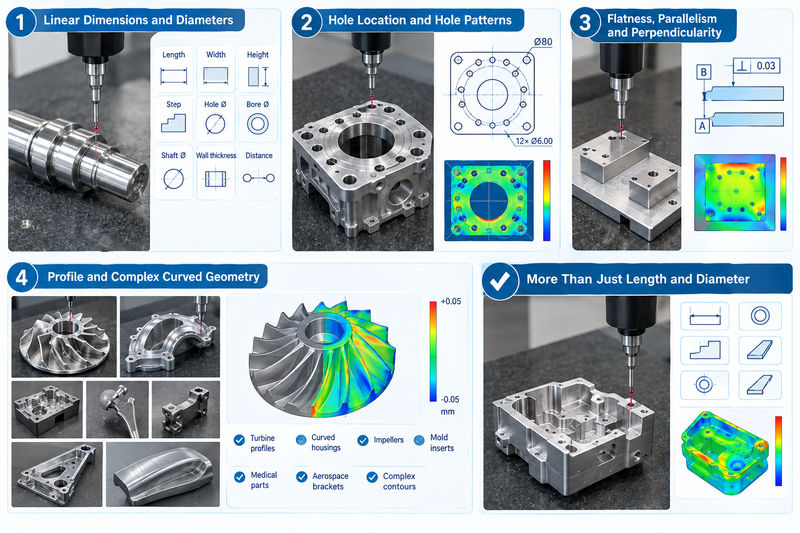 1 Linear Dimensions and Diameters

Length
Width
Height
Step
Hole Ø
Bore Ø
Shaft Ø
Wall thickness
Distance

2 Hole Location and Hole Patterns

Ø80
12× Ø6.00

3 Flatness, Parallelism and Perpendicularity

B
⊥ 0.03
A

4 Profile and Complex Curved Geometry

+0.05
-0.05
mm

Turbine profiles
Curved housings
Impellers
Mold inserts
Medical parts
Aerospace brackets
Complex contours

More Than Just Length and Diameter