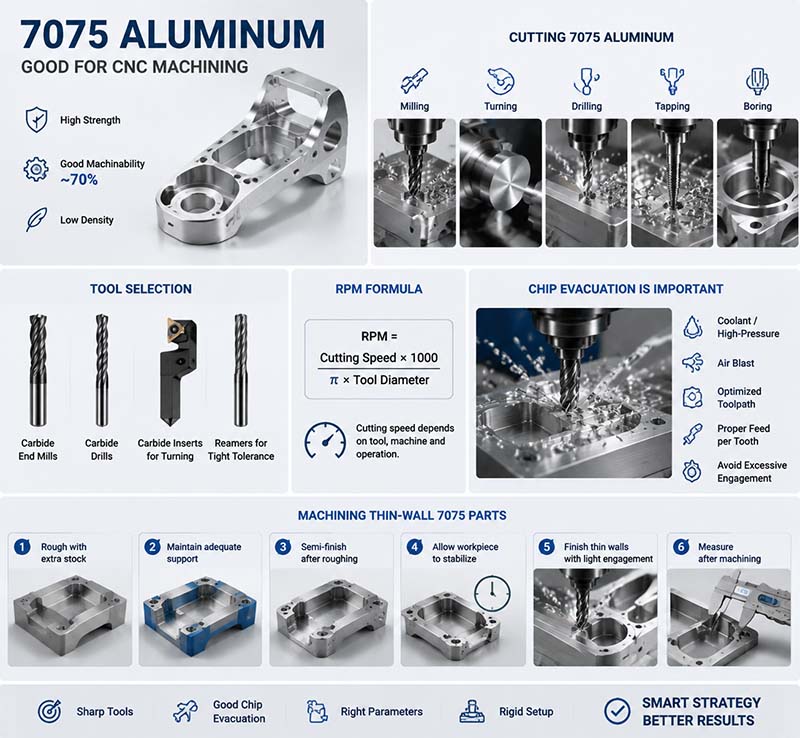 7075 ALUMINUM
GOOD FOR CNC MACHINING

High Strength

Good Machinability
~70%

Low Density

CUTTING 7075 ALUMINUM

Milling
Turning
Drilling
Tapping
Boring

TOOL SELECTION

Carbide End Mills
Carbide Drills
Carbide Inserts for Turning
Reamers for Tight Tolerance

RPM FORMULA

$RPM = \frac{\text{Cutting Speed} \times 1000}{\pi \times \text{Tool Diameter}}$

Cutting speed depends on tool, machine and operation.

CHIP EVACUATION IS IMPORTANT

Coolant / High-Pressure
Air Blast
Optimized Toolpath
Proper Feed per Tooth
Avoid Excessive Engagement

MACHINING THIN-WALL 7075 PARTS

1 Rough with extra stock
2 Maintain adequate support
3 Semi-finish after roughing
4 Allow workpiece to stabilize
5 Finish thin walls with light engagement
6 Measure after machining

Sharp Tools
Good Chip Evacuation
Right Parameters
Rigid Setup
SMART STRATEGY BETTER RESULTS