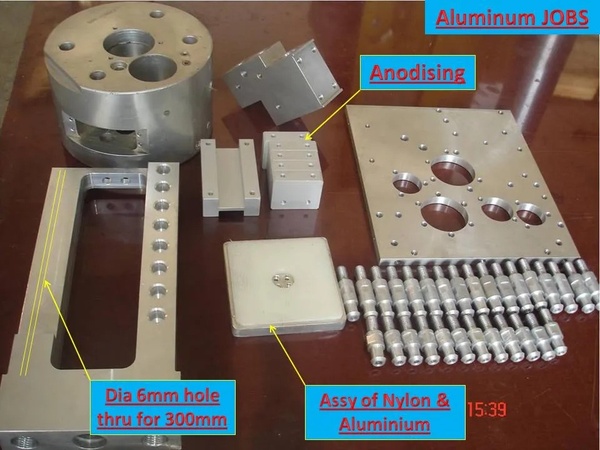 Aluminum JOBS

Anodising

Dia 6mm hole thru for 300mm

Assy of Nylon & Aluminium

15:39